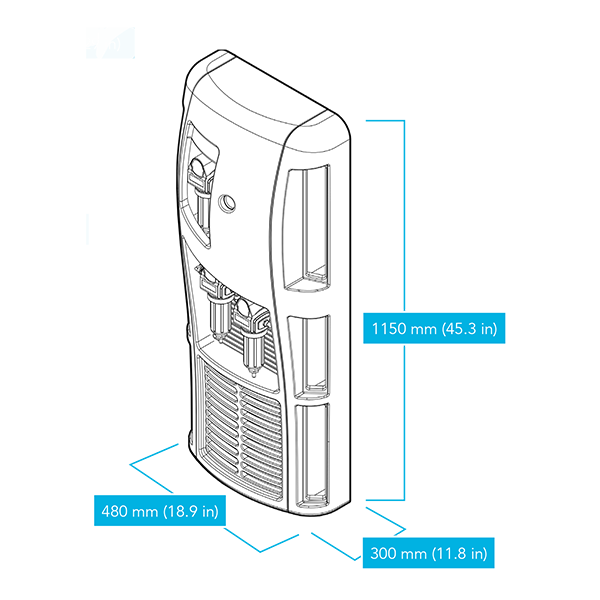 1150 mm (45.3 in)

480 mm (18.9 in)

300 mm (11.8 in)