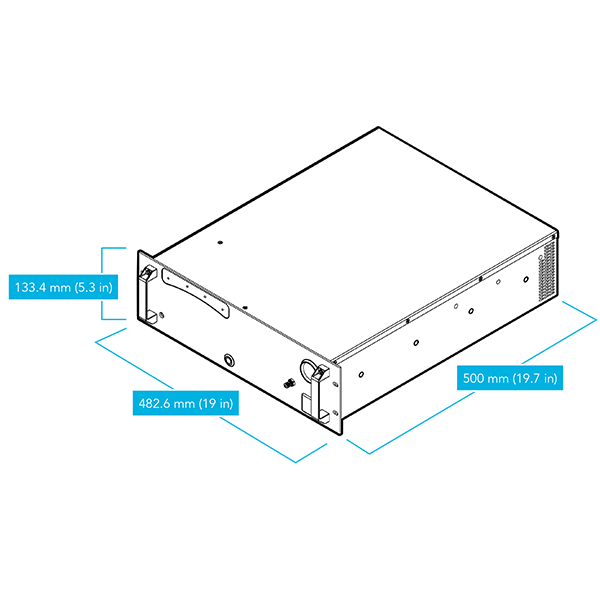 133.4 mm (5.3 in)

482.6 mm (19 in)

500 mm (19.7 in)