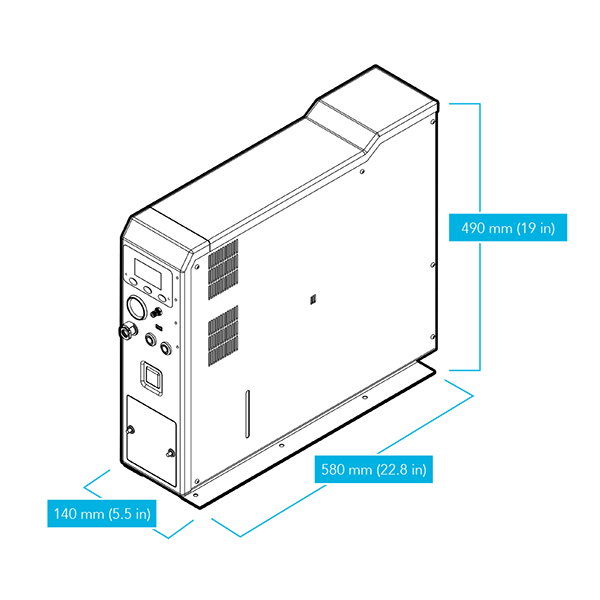 490 mm (19 in)

580 mm (22.8 in)

140 mm (5.5 in)